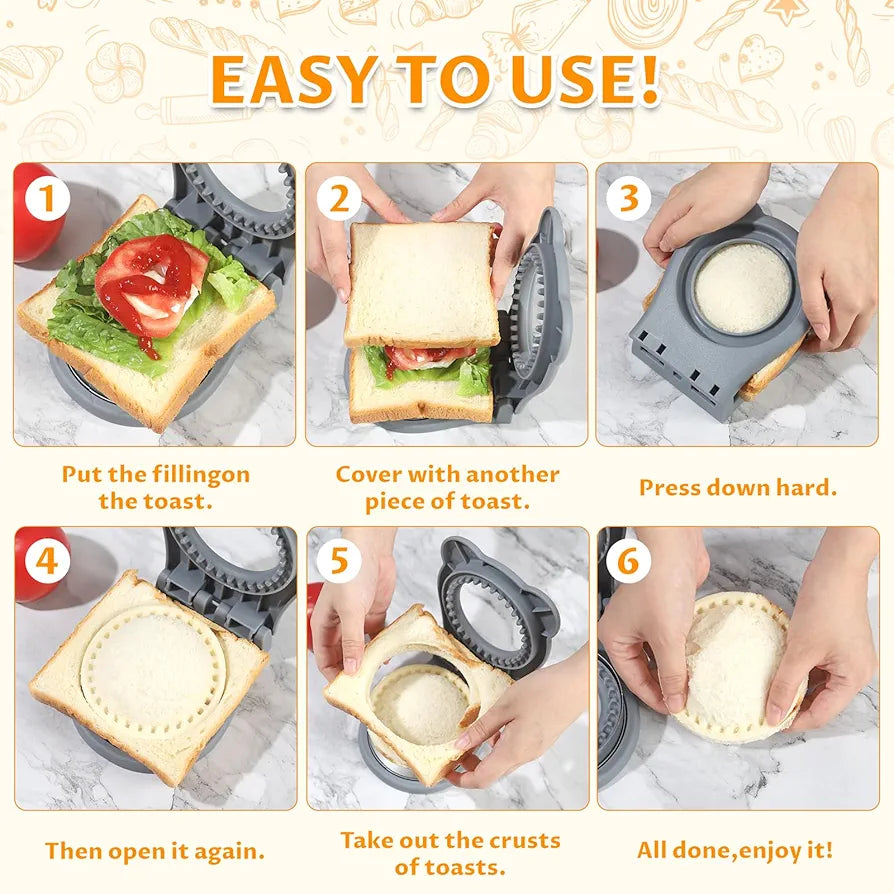 EASY TO USE!

1

Put the fillingon the toast.

2

Cover with another piece of toast.

3

Press down hard.

4

Then open it again.

5

Take out the crusts of toasts.

6

All done,enjoy it!